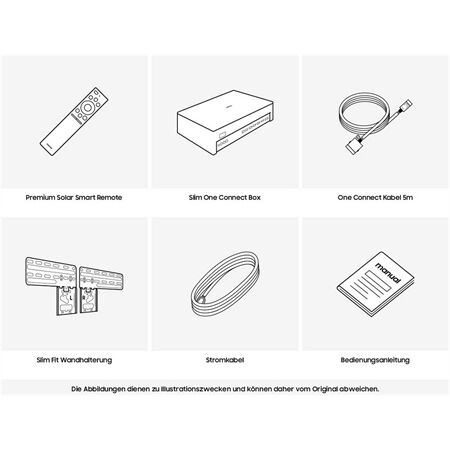 Premium Solar Smart Remote

Slim One Connect Box

One Connect Kabel 5m

L R

Slim Fit Wandhalterung

Stromkabel

manual

Bedienungsanleitung

Die Abbildungen dienen zu Illustrationszwecken und können daher vom Original abweichen.